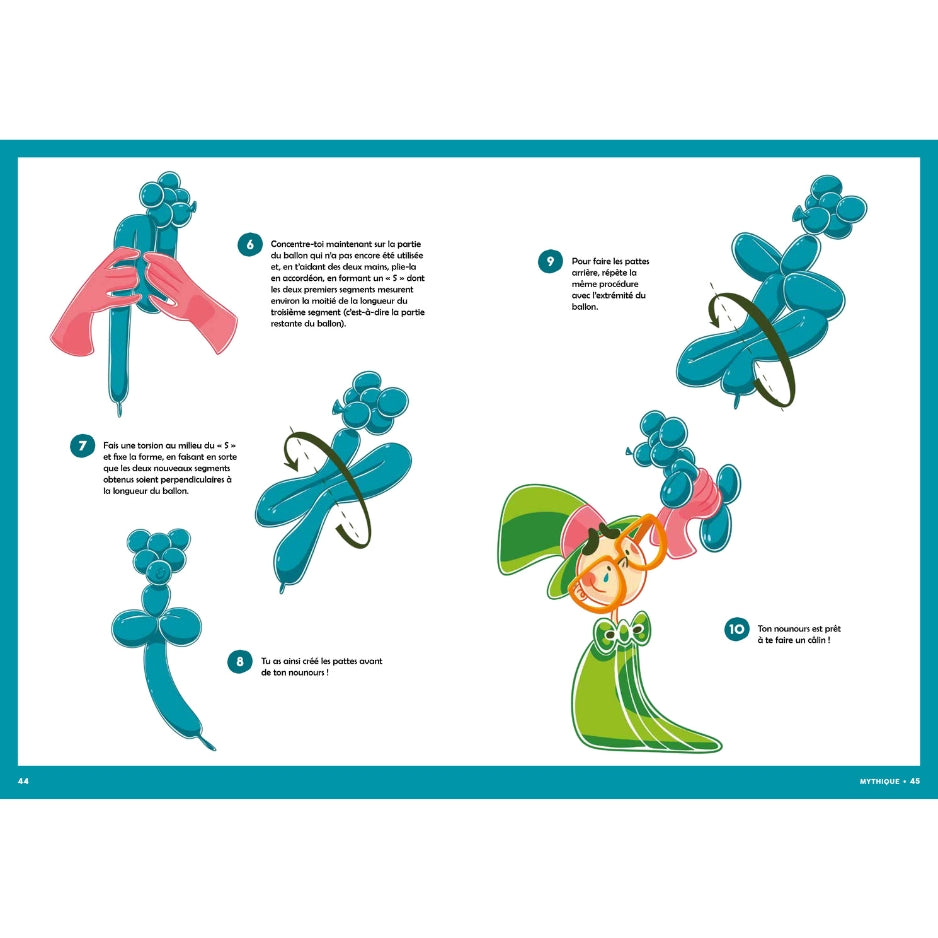 6

Concentre-toi maintenant sur la partie du ballon qui n'a pas encore été utilisée et, en t'aidant des deux mains, plie-la en accordéon, en formant un « S » dont les deux premiers segments mesurent environ la moitié de la longueur du troisième segment (c'est-à-dire la partie restante du ballon).

7

Fais une torsion au milieu du « S » et fixe la forme, en faisant en sorte que les deux nouveaux segments obtenus soient perpendiculaires à la longueur du ballon.

8

Tu as ainsi créé les pattes avant de ton nounours !

9

Pour faire les pattes arrière, répète la même procédure avec l'extrémité du ballon.

10

Ton nounours est prêt à te faire un câlin !

44

MYTHIQUE • 45